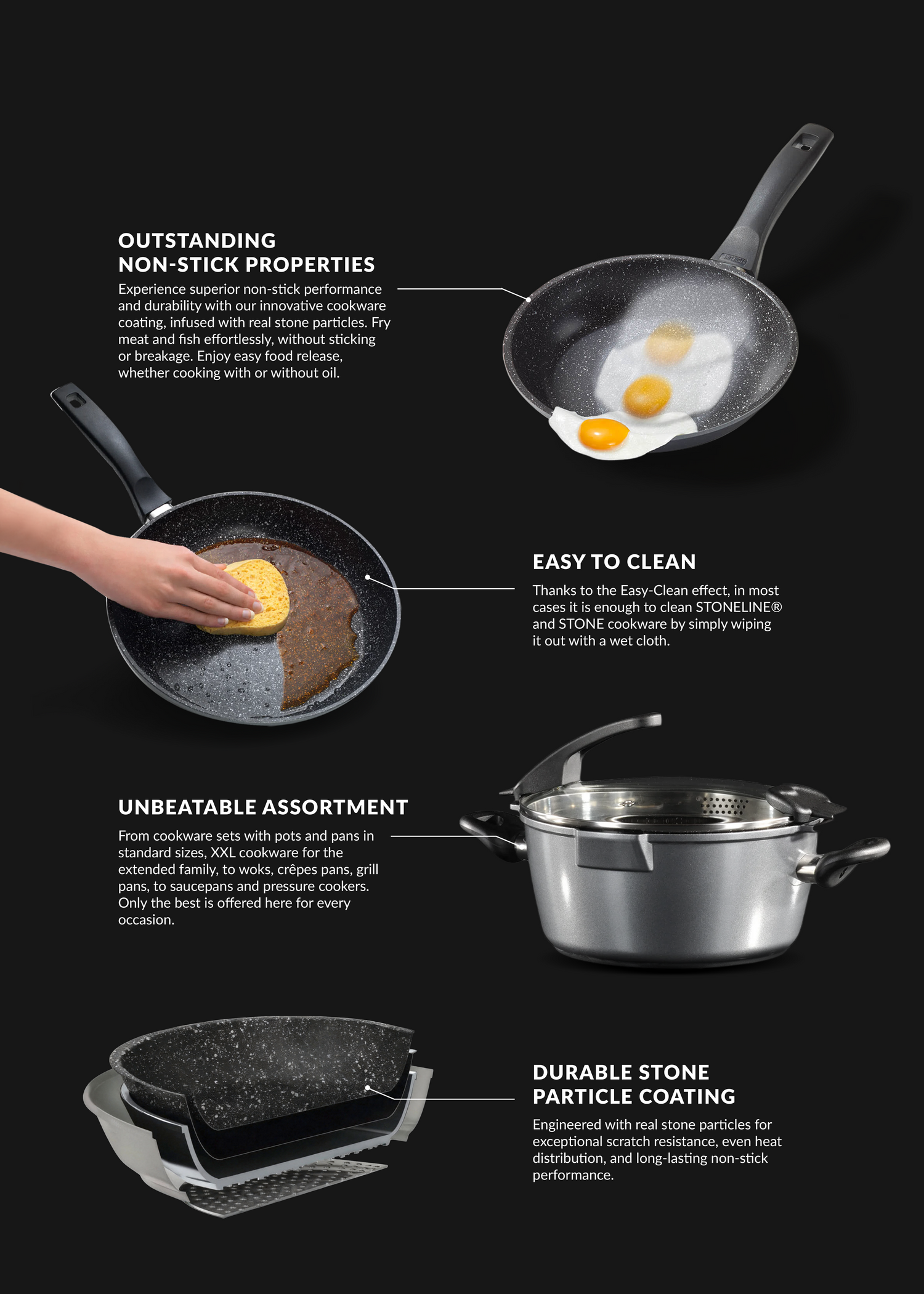 OUTSTANDING
NON-STICK PROPERTIES

Experience superior non-stick performance and durability with our innovative cookware coating, infused with real stone particles. Fry meat and fish effortlessly, without sticking or breakage. Enjoy easy food release, whether cooking with or without oil.

EASY TO CLEAN

Thanks to the Easy-Clean effect, in most cases it is enough to clean STONELINE® and STONE cookware by simply wiping it out with a wet cloth.

UNBEATABLE ASSORTMENT

From cookware sets with pots and pans in standard sizes, XXL cookware for the extended family, to woks, crêpes pans, grill pans, to saucepans and pressure cookers. Only the best is offered here for every occasion.

DURABLE STONE
PARTICLE COATING

Engineered with real stone particles for exceptional scratch resistance, even heat distribution, and long-lasting non-stick performance.